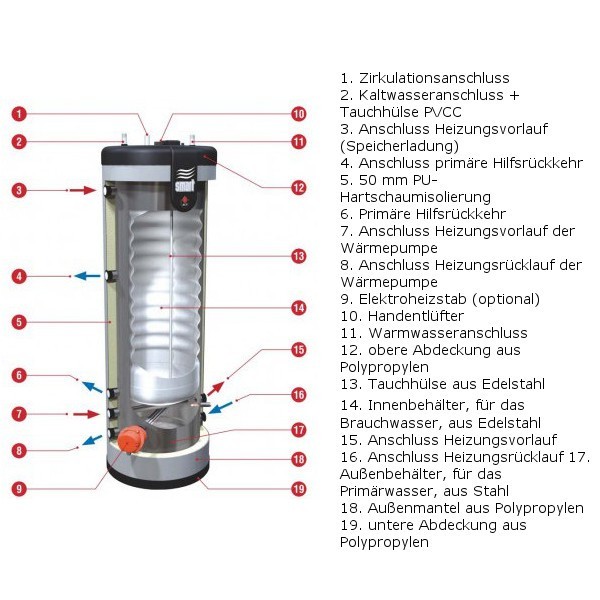 1
2
3
4
5
6
7
8
9
10
11
12
13
14
15
16
17
18
19

smart

1. Zirkulationsanschluss
2. Kaltwasseranschluss + Tauchhülse PVCC
3. Anschluss Heizungsvorlauf (Speicherladung)
4. Anschluss primäre Hilfsrückkehr
5. 50 mm PU-Hartschaumisolierung
6. Primäre Hilfsrückkehr
7. Anschluss Heizungsvorlauf der Wärmepumpe
8. Anschluss Heizungsrücklauf der Wärmepumpe
9. Elektroheizstab (optional)
10. Handentlüfter
11. Warmwasseranschluss
12. obere Abdeckung aus Polypropylen
13. Tauchhülse aus Edelstahl
14. Innenbehälter, für das Brauchwasser, aus Edelstahl
15. Anschluss Heizungsvorlauf
16. Anschluss Heizungsrücklauf 17. Außenbehälter, für das Primärwasser, aus Stahl
18. Außenmantel aus Polypropylen
19. untere Abdeckung aus Polypropylen